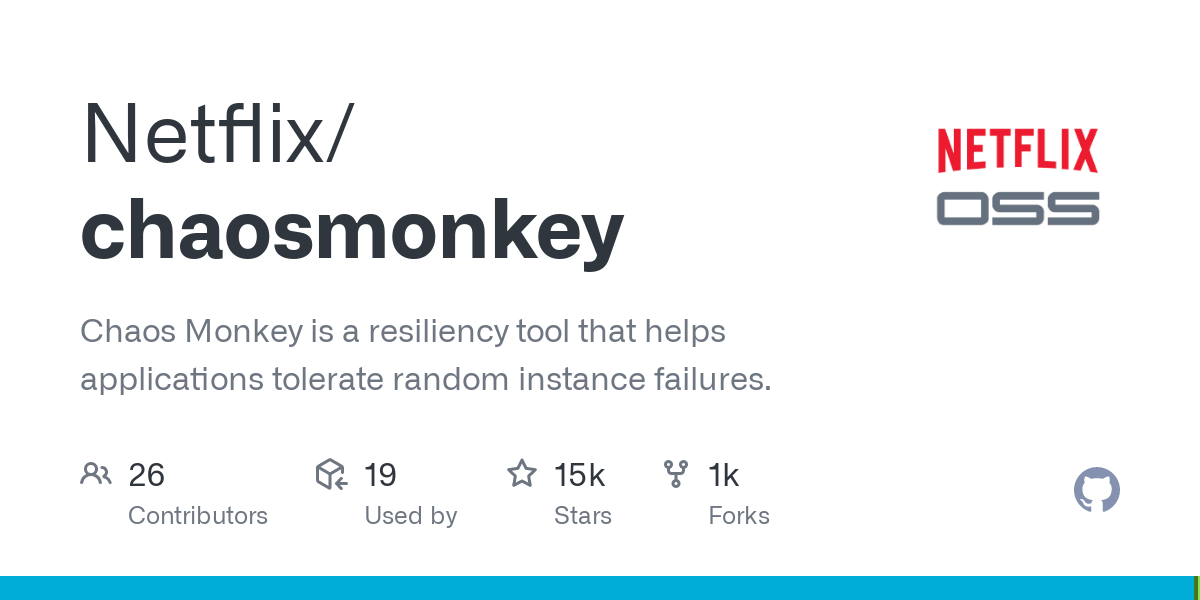 Netflix/
chaosmonkey

NETFLIX
OSS

Chaos Monkey is a resiliency tool that helps applications tolerate random instance failures.

26
Contributors

19
Used by

15k
Stars

1k
Forks