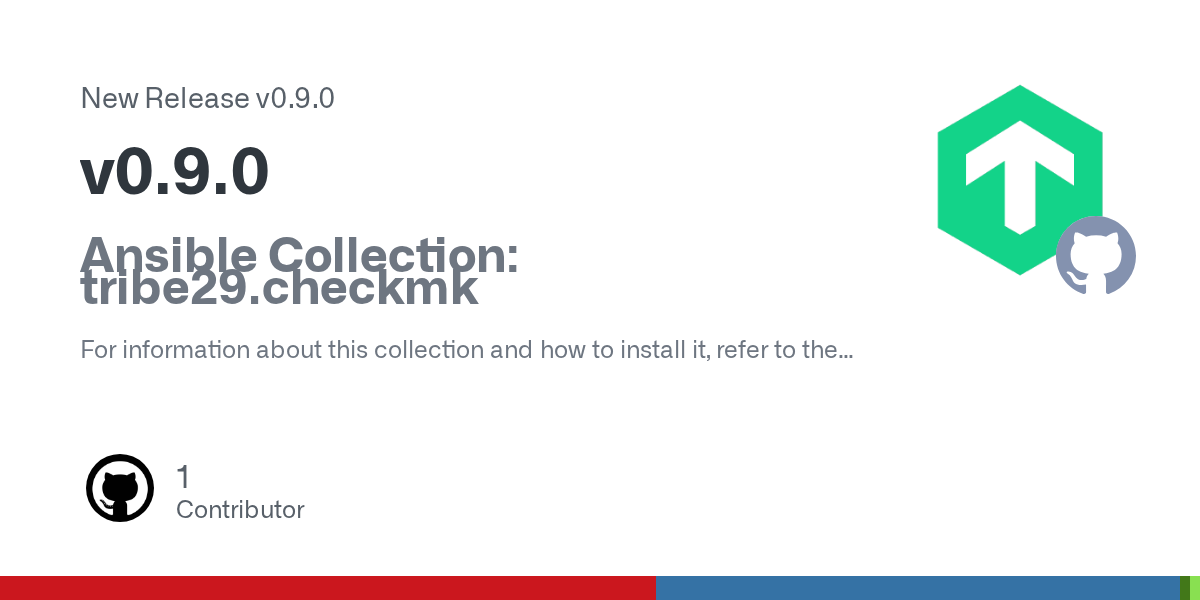 New Release v0.9.0

v0.9.0

Ansible Collection: tribe29.checkmk

For information about this collection and how to install it, refer to the...

1
Contributor